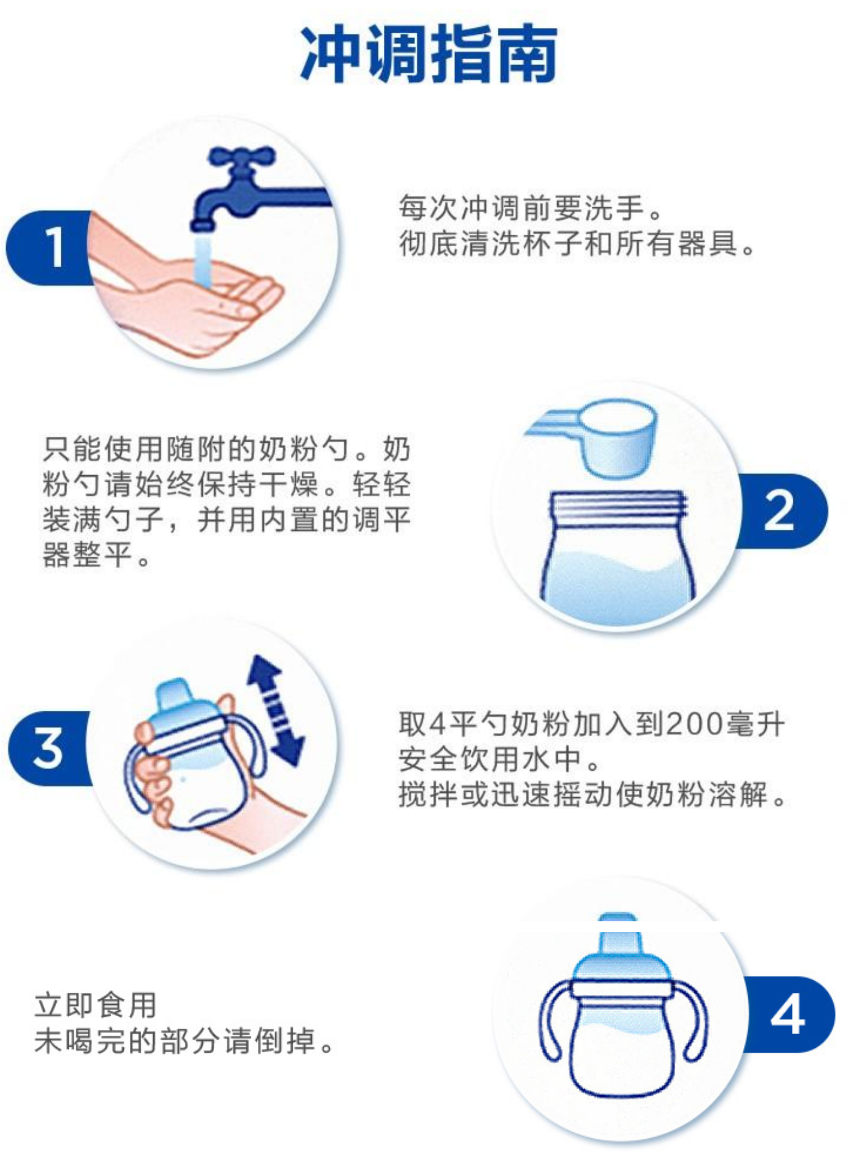 冲调指南

1

每次冲调前要洗手。
彻底清洗杯子和所有器具。

只能使用随附的奶粉勺。奶粉勺请始终保持干燥。轻轻装满勺子，并用内置的调平器整平。

2

3

取4平勺奶粉加入到200毫升安全饮用水中。
搅拌或迅速摇动使奶粉溶解。

立即食用
未喝完的部分请倒掉。

4